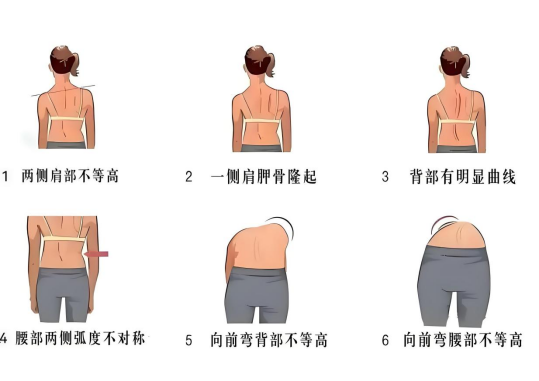 1 两侧肩部不等高

2 一侧肩胛骨隆起

3 背部有明显曲线

4 腰部两侧弧度不对称

5 向前弯背部不等高

6 向前弯腰部不等高